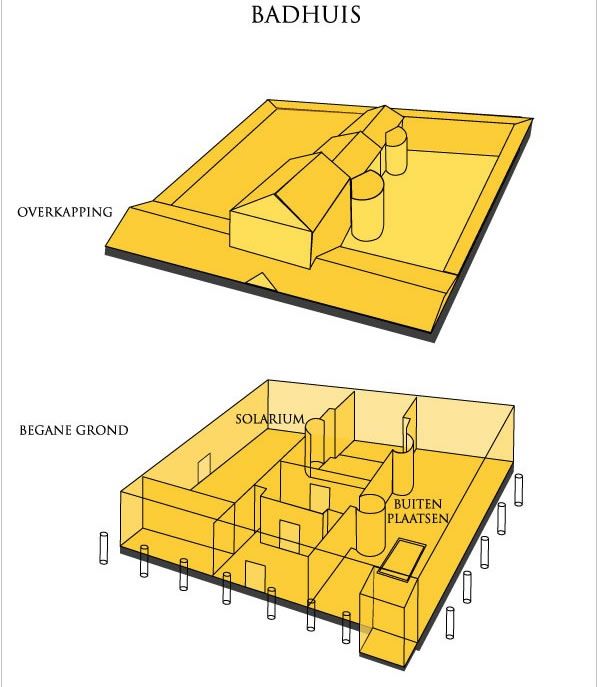 BADHUIS

OVERKAPPING

BEGANE GROND

SOLARIUM

BUITEN PLAATSEN